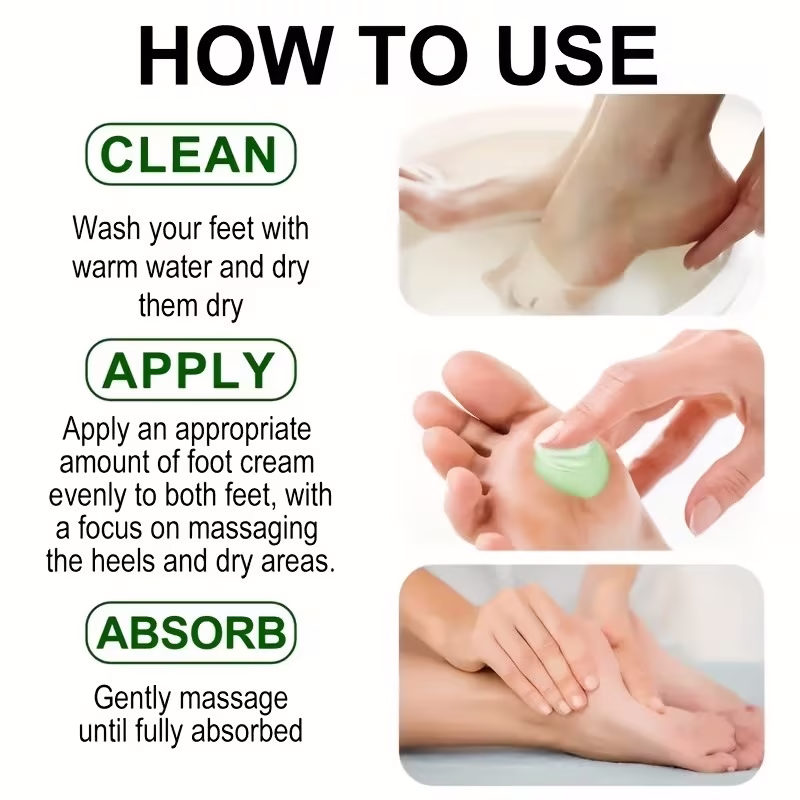 HOW TO USE

CLEAN

Wash your feet with warm water and dry them dry

APPLY

Apply an appropriate amount of foot cream evenly to both feet, with a focus on massaging the heels and dry areas.

ABSORB

Gently massage until fully absorbed